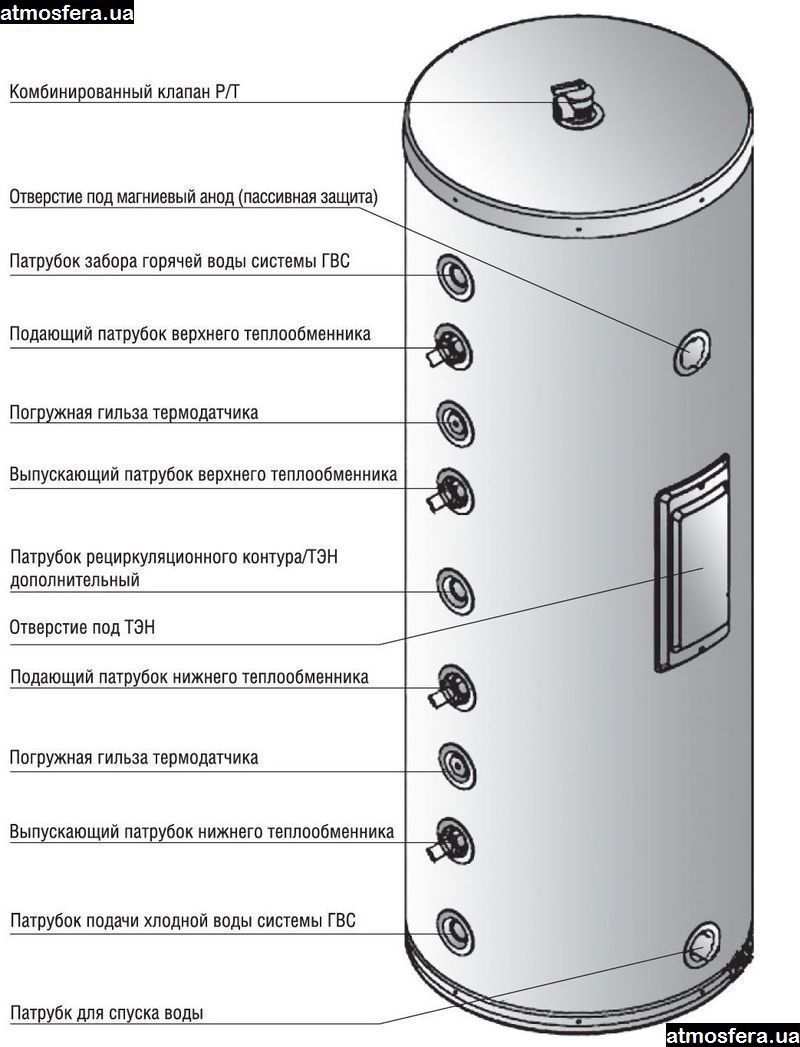 atmosfera.ua

Комбинированный клапан Р/Т

Отверстие под магниевый анод (пассивная защита)

Патрубок забора горячей воды системы ГВС

Подающий патрубок верхнего теплообменника

Погружная гильза термодатчика

Выпускающий патрубок верхнего теплообменника

Патрубок рециркуляционного контура/ТЭН дополнительный

Отверстие под ТЭН

Подающий патрубок нижнего теплообменника

Погружная гильза термодатчика

Выпускающий патрубок нижнего теплообменника

Патрубок подачи хлодной воды системы ГВС

Патрубок для спуска воды

atmosfera.ua